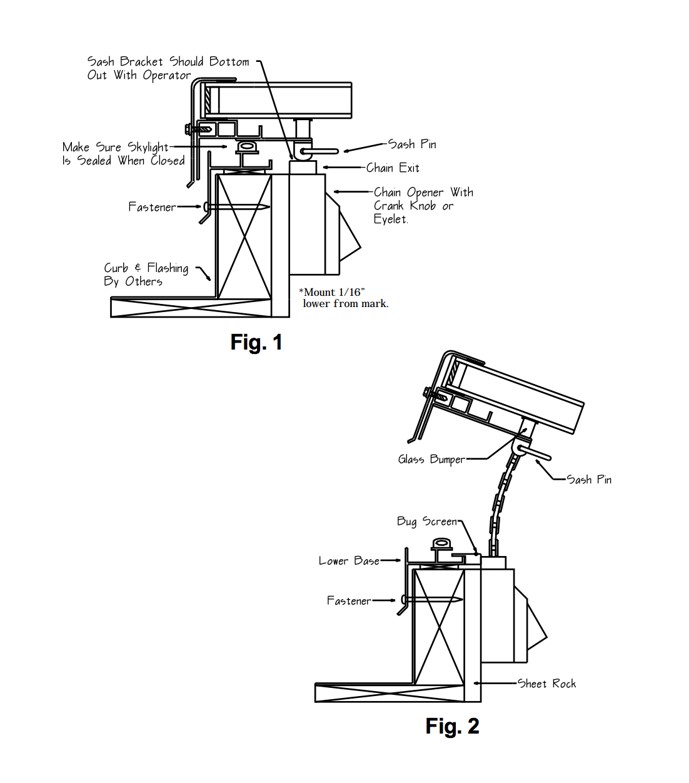 Sash Bracket Should Bottom Out With Operator

Make Sure Skylight Is Sealed When Closed

Sash Pin

Chain Exit

Chain Opener With Crank Knob or Eyelet.

Fastener

Curb & Flashing By Others

*Mount 1/16" lower from mark.

Fig. 1

Glass Bumper

Sash Pin

Bug Screen

Lower Base

Fastener

Sheet Rock

Fig. 2